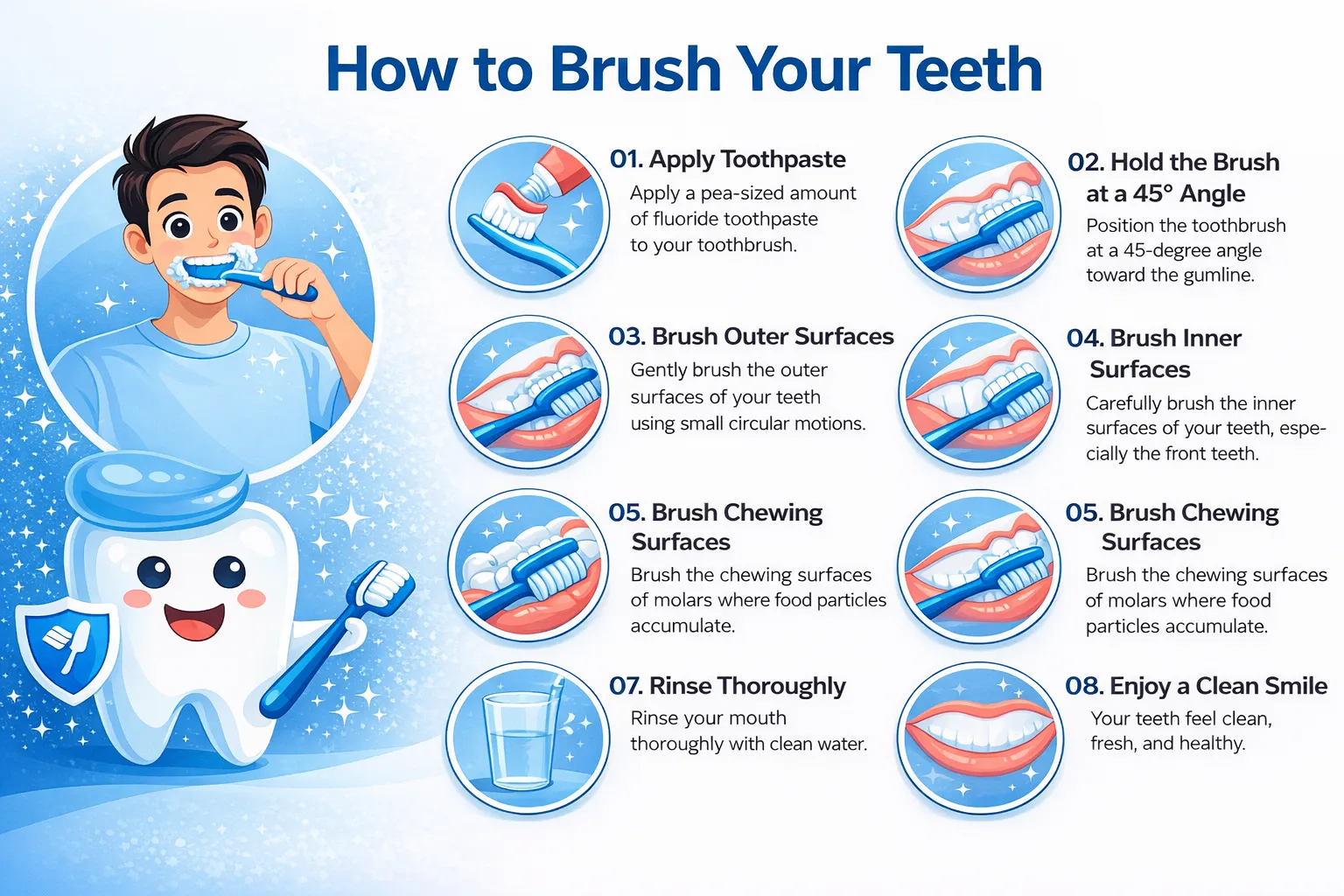 How to Brush Your Teeth

01. Apply Toothpaste
Apply a pea-sized amount of fluoride toothpaste to your toothbrush.

02. Hold the Brush at a 45° Angle
Position the toothbrush at a 45-degree angle toward the gumline.

03. Brush Outer Surfaces
Gently brush the outer surfaces of your teeth using small circular motions.

04. Brush Inner Surfaces
Carefully brush the inner surfaces of your teeth, especially the front teeth.

05. Brush Chewing Surfaces
Brush the chewing surfaces of molars where food particles accumulate.

05. Brush Chewing Surfaces
Brush the chewing surfaces of molars where food particles accumulate.

07. Rinse Thoroughly
Rinse your mouth thoroughly with clean water.

08. Enjoy a Clean Smile
Your teeth feel clean, fresh, and healthy.